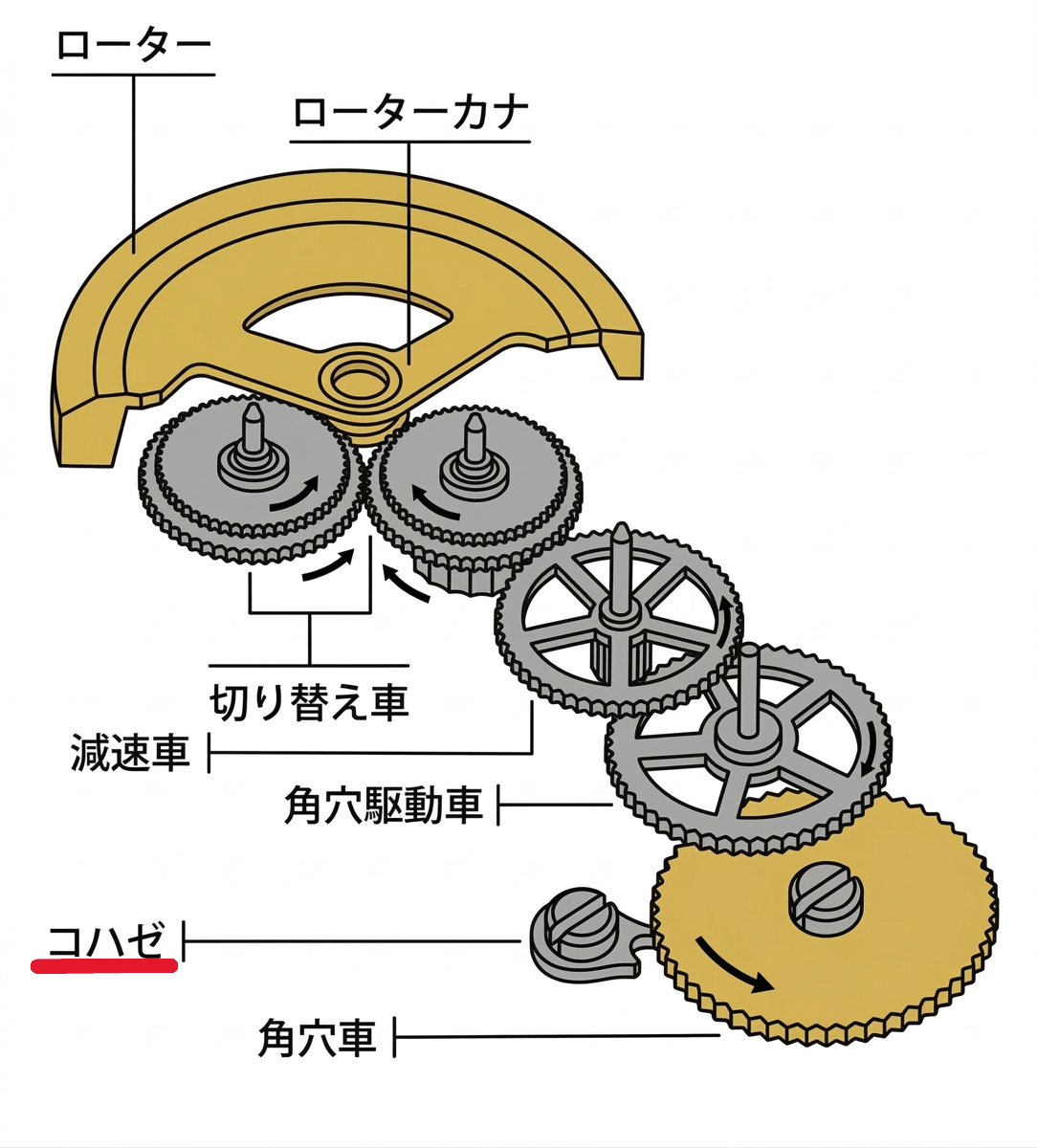 ローター

ローターカナ

切り替え車

減速車

角穴駆動車

コハゼ

角穴車